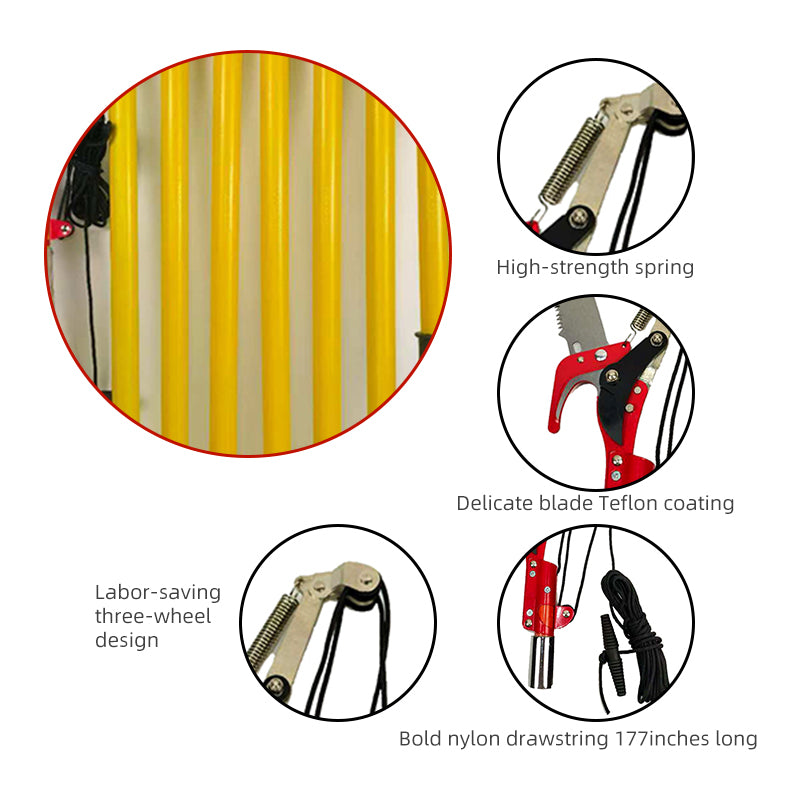 High-strength spring

Delicate blade Teflon coating

Labor-saving three-wheel design

Bold nylon drawstring 177inches long